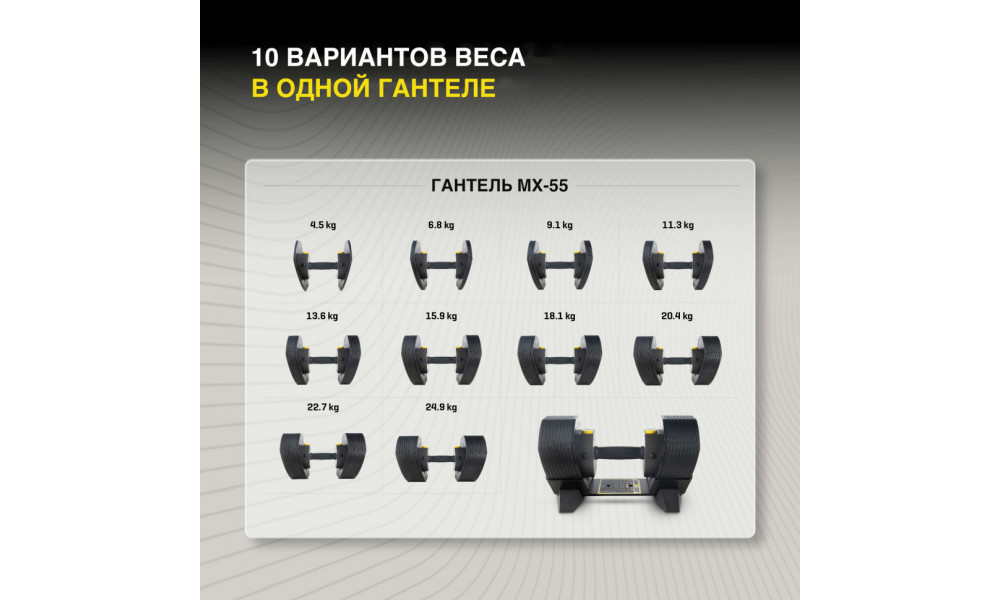 10 ВАРИАНТОВ ВЕСА
В ОДНОЙ ГАНТЕЛЕ

ГАНТЕЛЬ MX-55

4.5 kg
6.8 kg
9.1 kg
11.3 kg
13.6 kg
15.9 kg
18.1 kg
20.4 kg
22.7 kg
24.9 kg